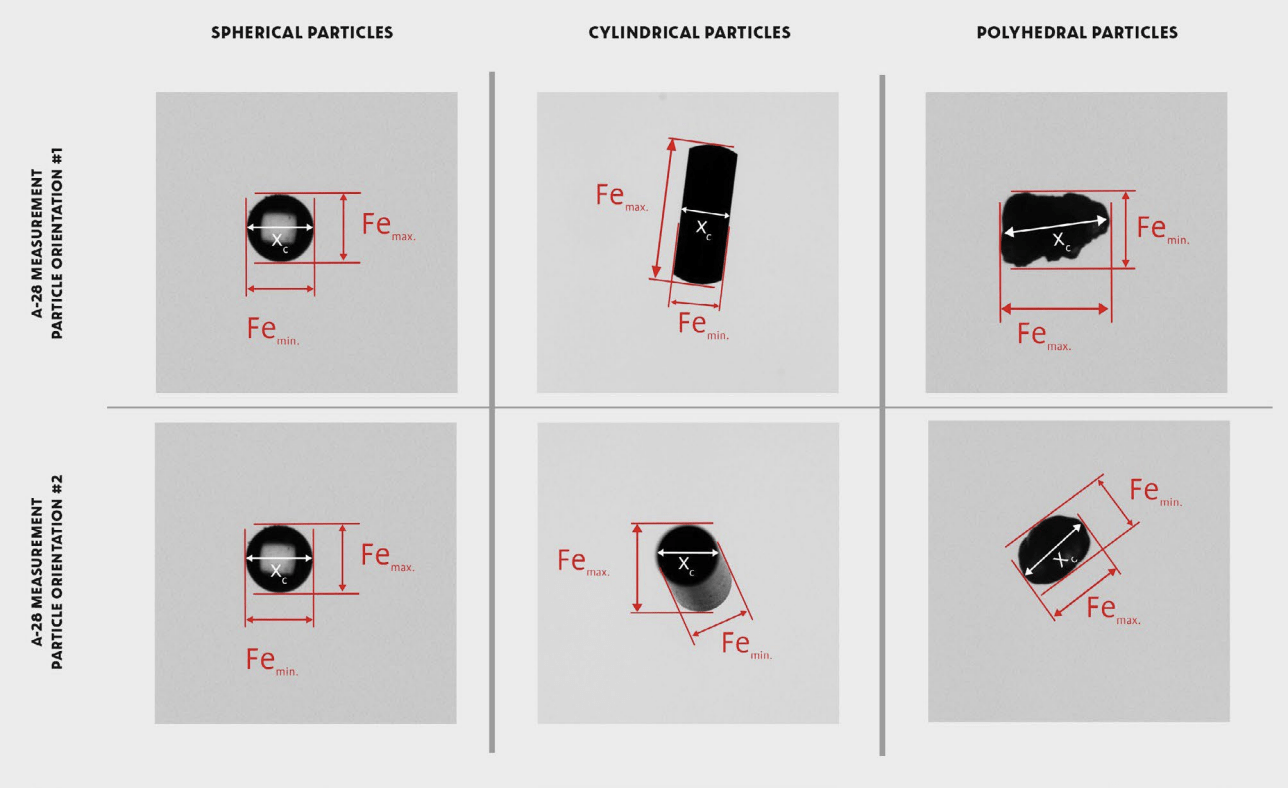 SPHERICAL PARTICLES

CYLINDRICAL PARTICLES

POLYHEDRAL PARTICLES

A-28 MEASUREMENT PARTICLE ORIENTATION #1

$X_c$

$Fe_{max.}$

$Fe_{min.}$

$Fe_{max.}$

$X_c$

$Fe_{min.}$

$X_c$

$Fe_{min.}$

$Fe_{max.}$

A-28 MEASUREMENT PARTICLE ORIENTATION #2

$X_c$

$Fe_{max.}$

$Fe_{min.}$

$Fe_{max.}$

$X_c$

$Fe_{min.}$

$Fe_{min.}$

$X_c$

$Fe_{max.}$